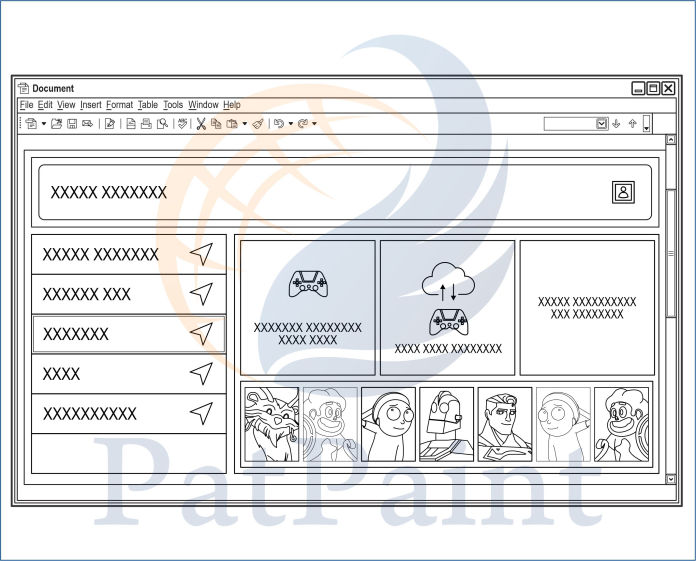 Document

File Edit View Insert Format Table Tools Window Help

XXXXX XXXXXXX

XXXXX XXXXXXX

XXXXXX XXX

XXXXXXX

XXXX

XXXXXXXXXX

XXXXXXX XXXXXXXX XXXX XXXX

XXXX XXXX XXXXXXXX

XXXXX XXXXXXXXXX XXX XXXXXXXX

PatPaint